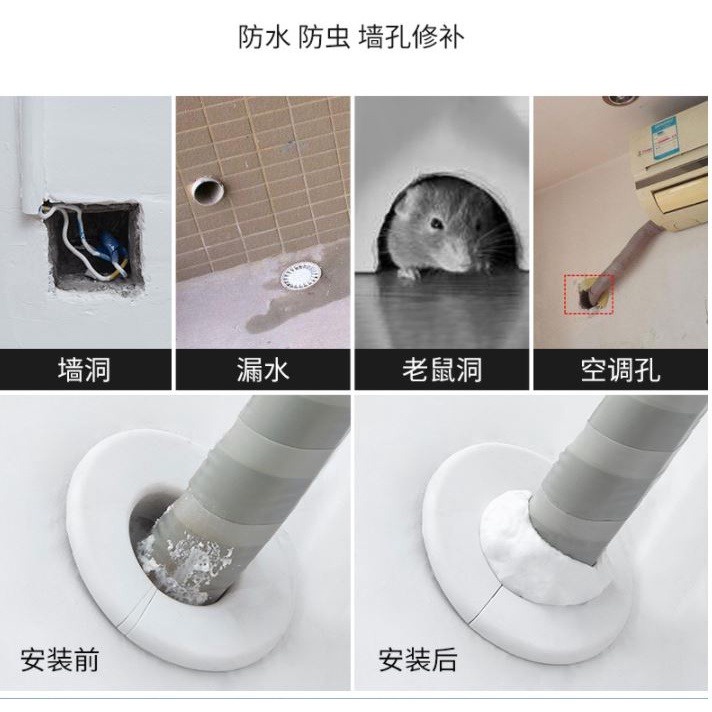 防水 防虫 墙孔修补

墙洞

漏水

老鼠洞

空调孔

安装前

安装后