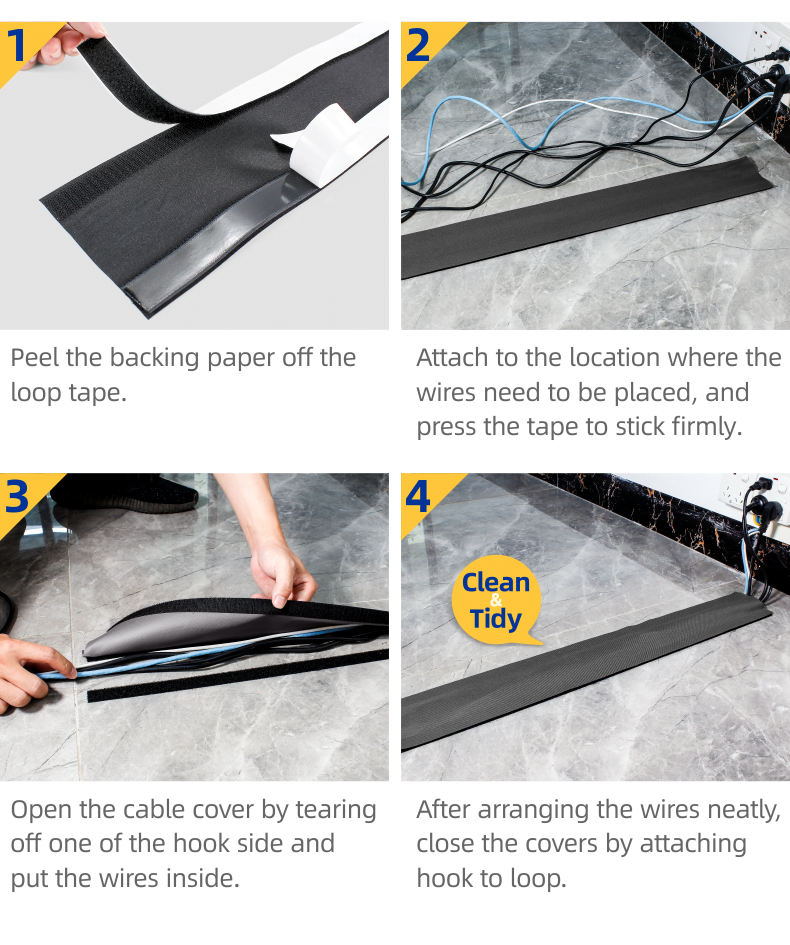 1

Peel the backing paper off the loop tape.

2

Attach to the location where the wires need to be placed, and press the tape to stick firmly.

3

Open the cable cover by tearing off one of the hook side and put the wires inside.

4

Clean & Tidy

After arranging the wires neatly, close the covers by attaching hook to loop.