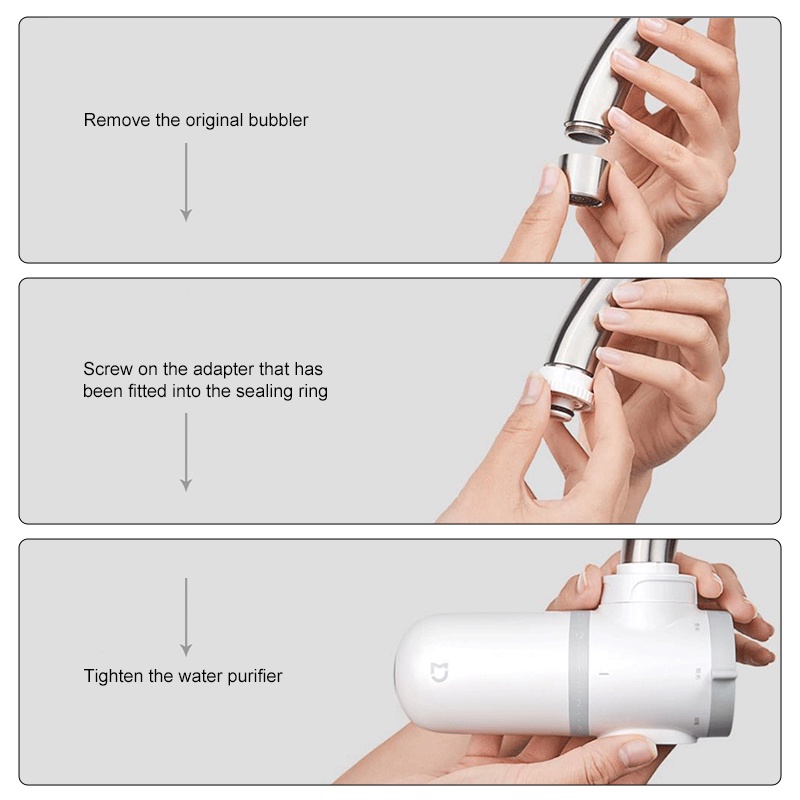 Remove the original bubbler

Screw on the adapter that has been fitted into the sealing ring

Tighten the water purifier