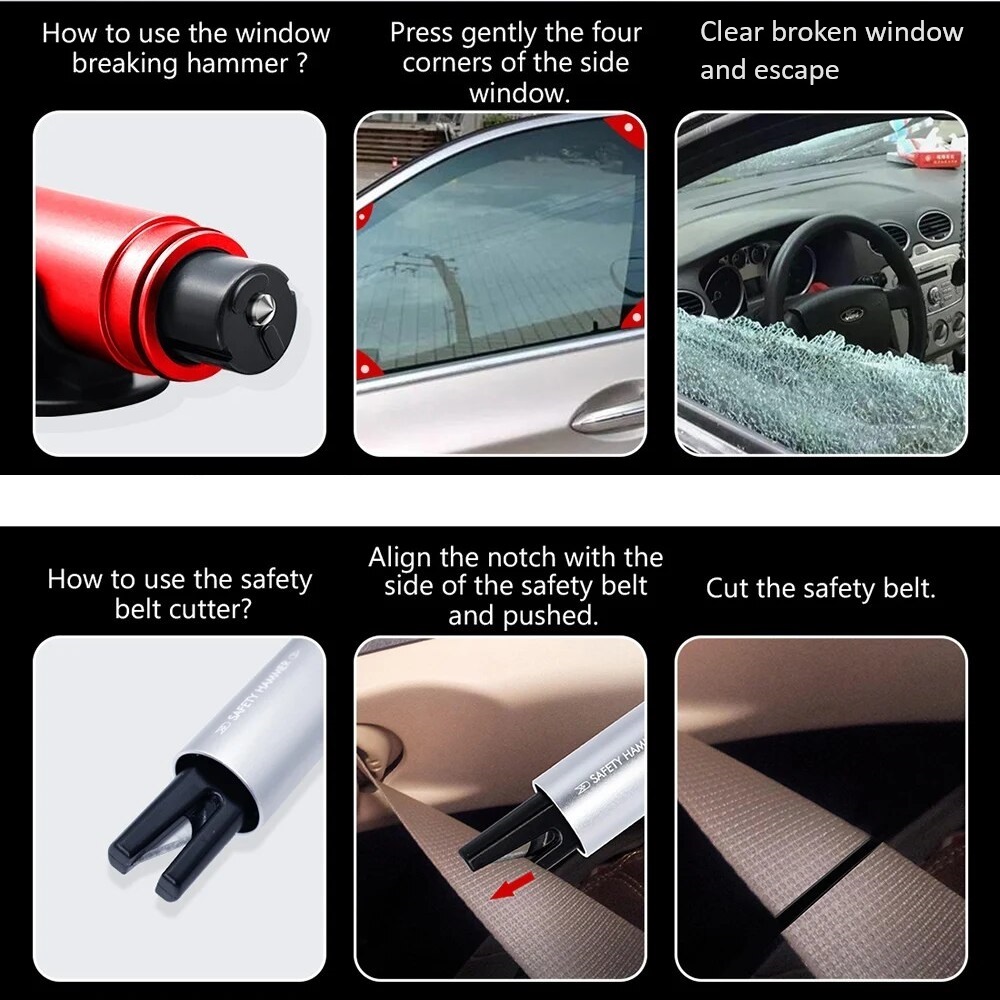 How to use the window breaking hammer ?

Press gently the four corners of the side window.

Clear broken window and escape

How to use the safety belt cutter?

Align the notch with the side of the safety belt and pushed.

Cut the safety belt.

SAFETY HAMMER

SAFETY HAM